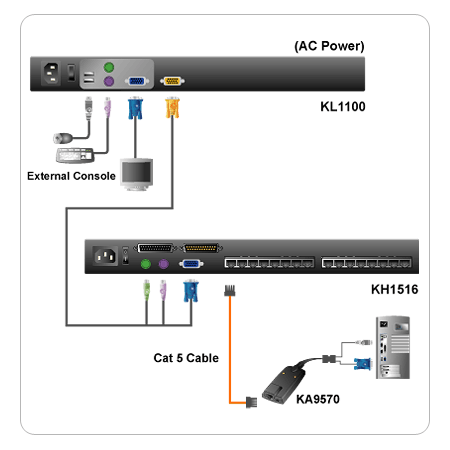 (AC Power)

KL1100

External Console

KH1516

Cat 5 Cable

KA9570